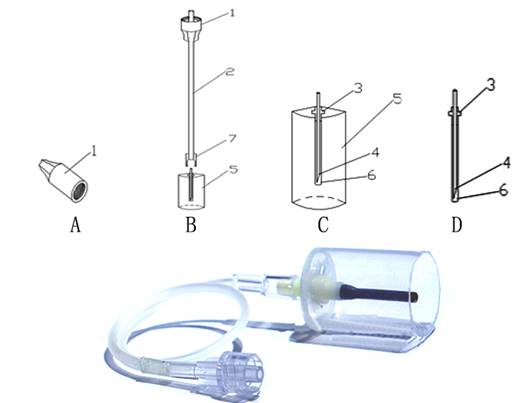 1

A

1

2

7

5

B

3

5

4

6

C

3

4

6

D